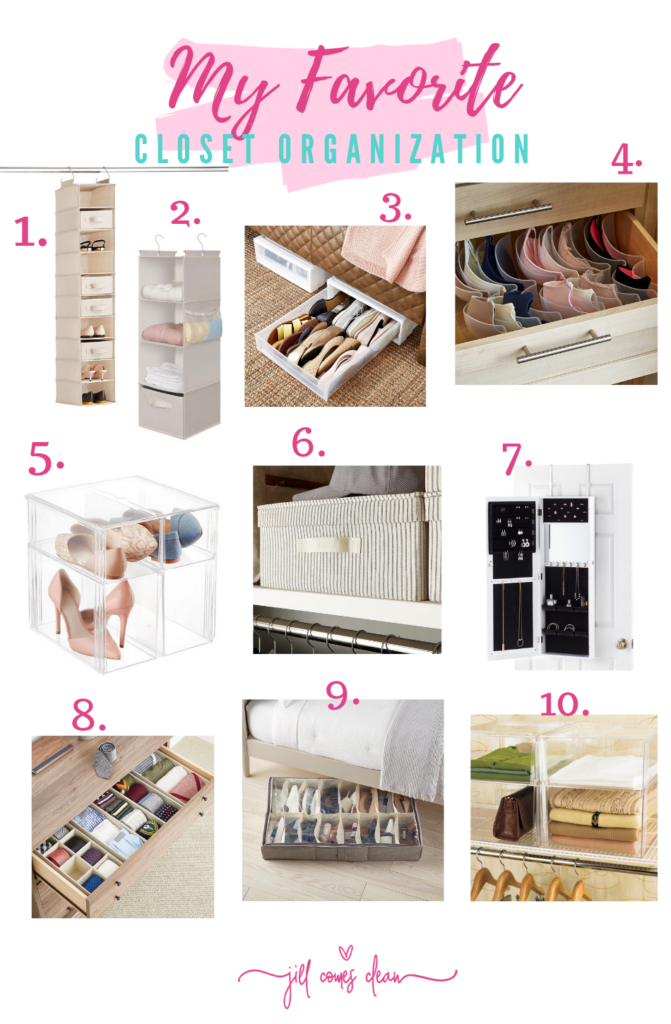 My Favorite
CLOSET ORGANIZATION

1.

2.

3.

4.

5.

6.

7.

8.

9.

10.

jill comes clean